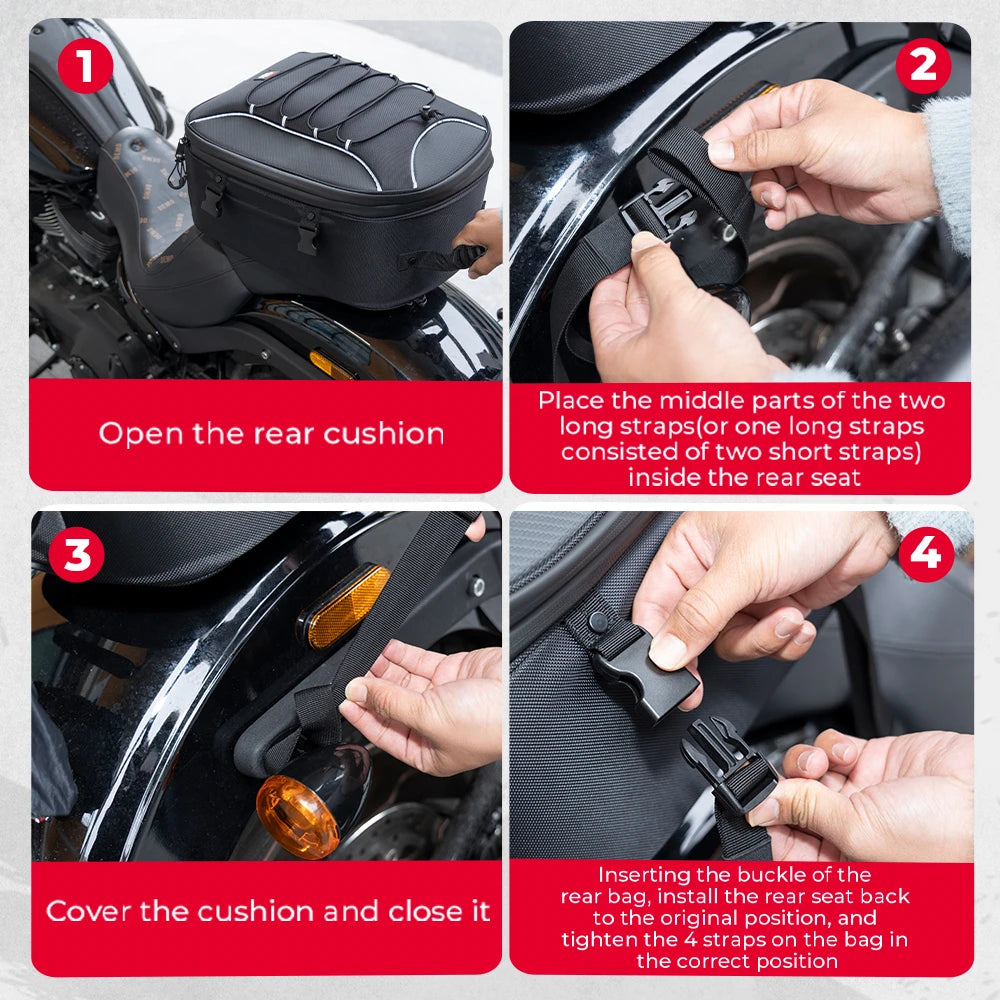 1

Open the rear cushion

2

Place the middle parts of the two long straps(or one long straps consisted of two short straps) inside the rear seat

3

Cover the cushion and close it

4

Inserting the buckle of the rear bag, install the rear seat back to the original position, and tighten the 4 straps on the bag in the correct position